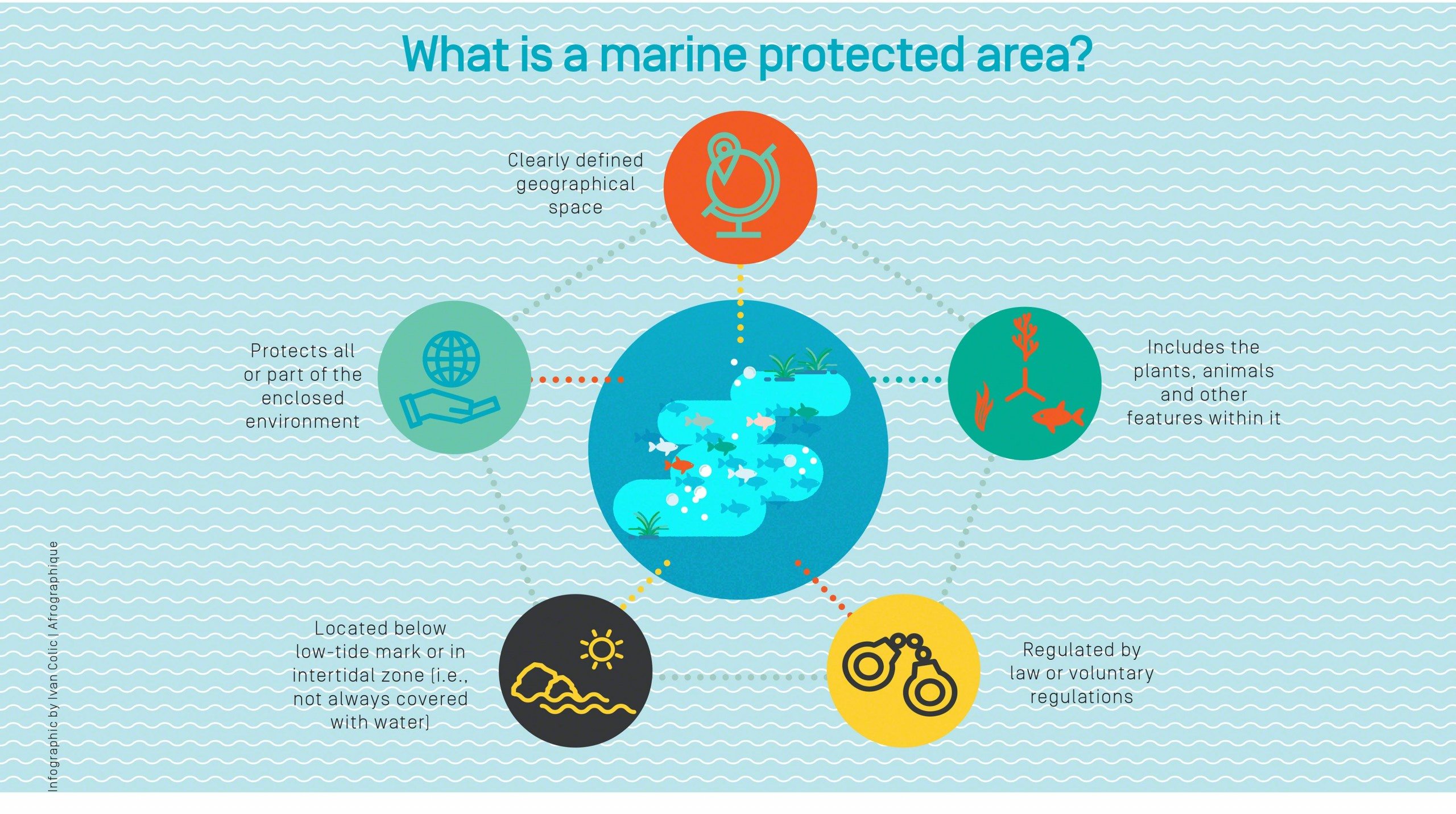 What is a marine protected area?

Clearly defined geographical space

Protects all or part of the enclosed environment

Includes the plants, animals and other features within it

Located below low-tide mark or in intertidal zone (i.e., not always covered with water)

Regulated by law or voluntary regulations

Infographic by Ivan Colic | Afrographique