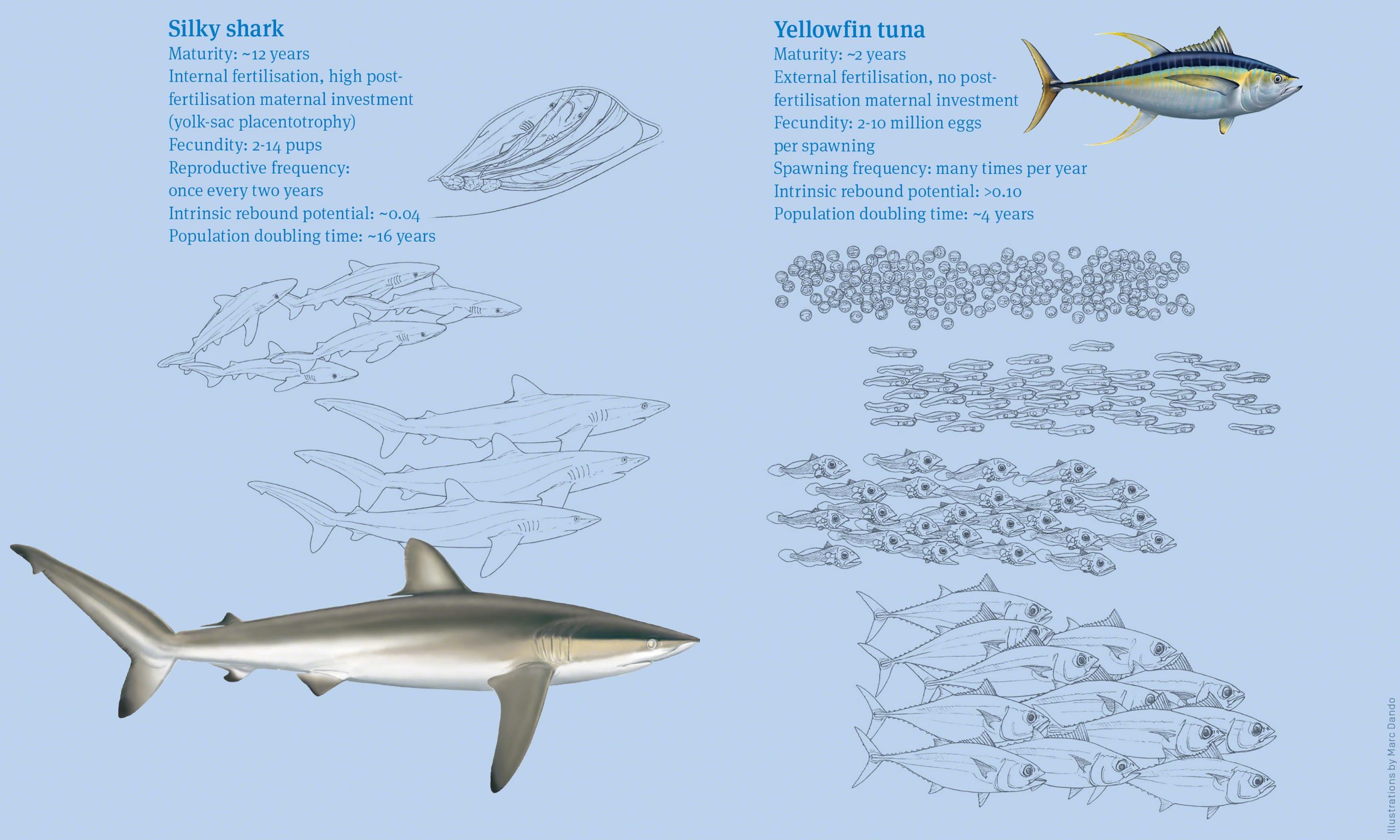 Silky shark
Maturity: ~12 years
Internal fertilisation, high post-fertilisation maternal investment (yolk-sac placentotrophy)
Fecundity: 2-14 pups
Reproductive frequency: once every two years
Intrinsic rebound potential: ~0.04
Population doubling time: ~16 years

Yellowfin tuna
Maturity: ~2 years
External fertilisation, no post-fertilisation maternal investment
Fecundity: 2-10 million eggs per spawning
Spawning frequency: many times per year
Intrinsic rebound potential: >0.10
Population doubling time: ~4 years

Illustrations by Marc Dando